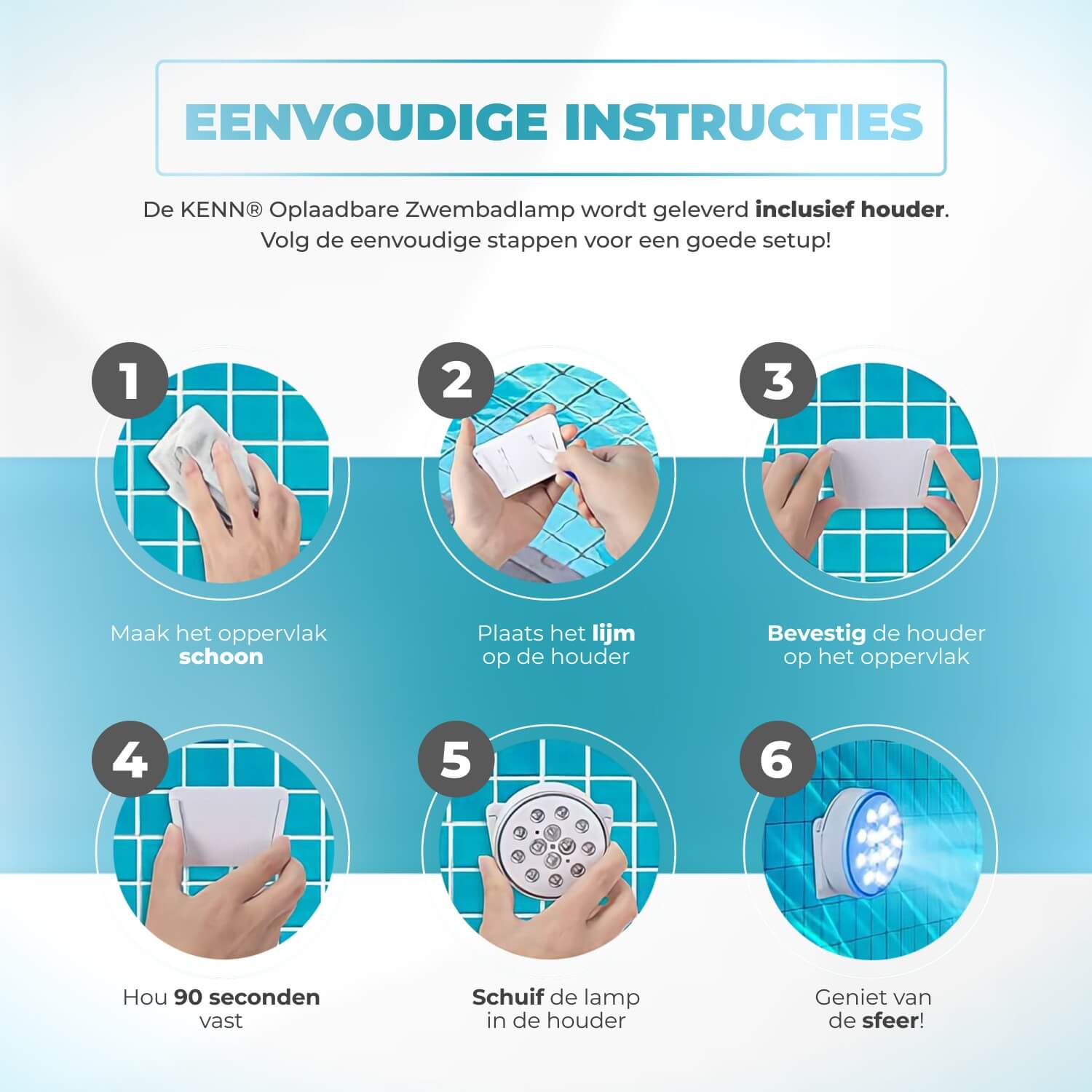 EENVOUDIGE INSTRUCTIES

De KENN® Oplaadbare Zwembadlamp wordt geleverd inclusief houder. Volg de eenvoudige stappen voor een goede setup!

1
Maak het oppervlak schoon

2
Plaats het lijm op de houder

3
Bevestig de houder op het oppervlak

4
Hou 90 seconden vast

5
Schuif de lamp in de houder

6
Geniet van de sfeer!