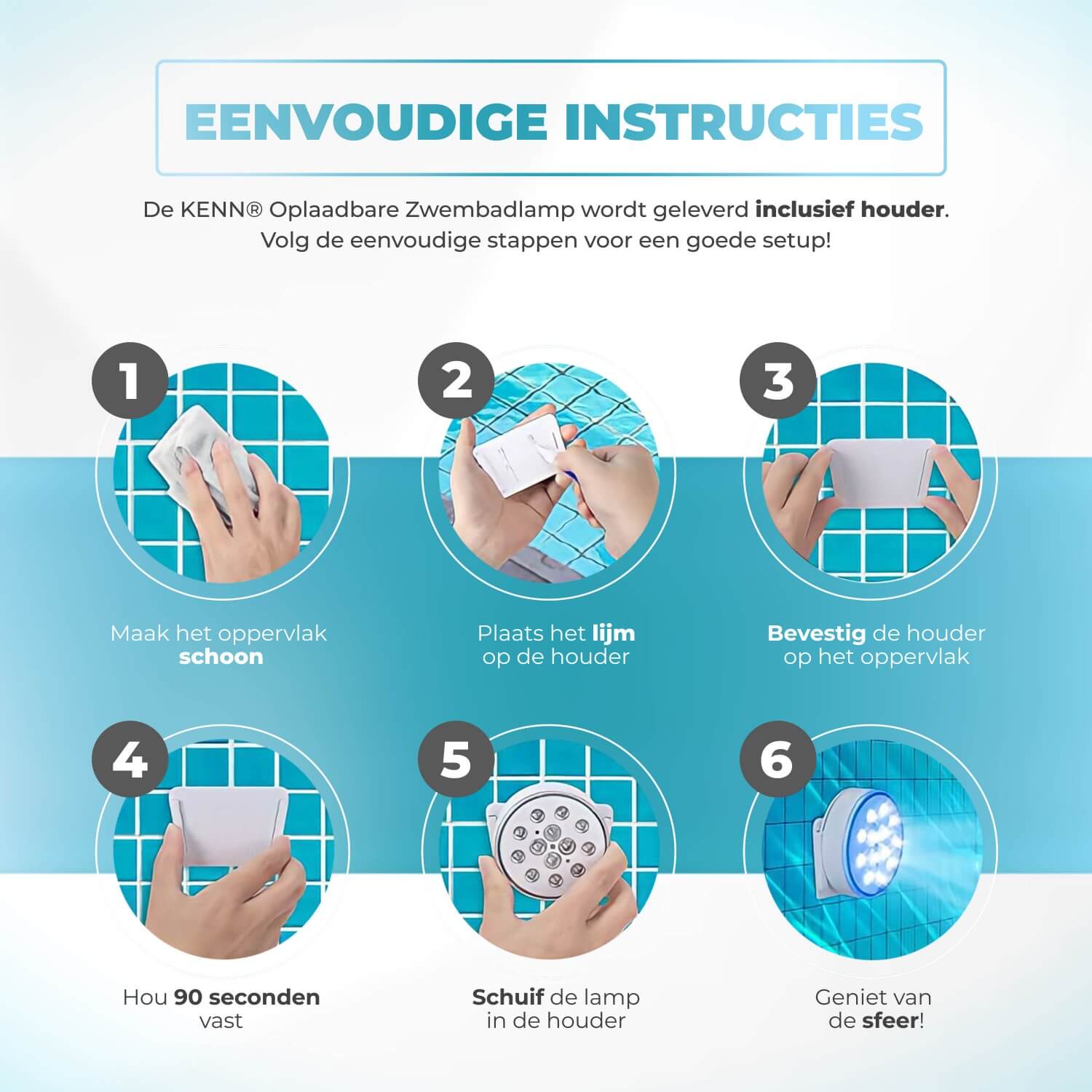 EENVOUDIGE INSTRUCTIES

De KENN® Oplaadbare Zwembadlamp wordt geleverd inclusief houder. Volg de eenvoudige stappen voor een goede setup!

1

Maak het oppervlak schoon

2

Plaats het lijm op de houder

3

Bevestig de houder op het oppervlak

4

Hou 90 seconden vast

5

Schuif de lamp in de houder

6

Geniet van de sfeer!